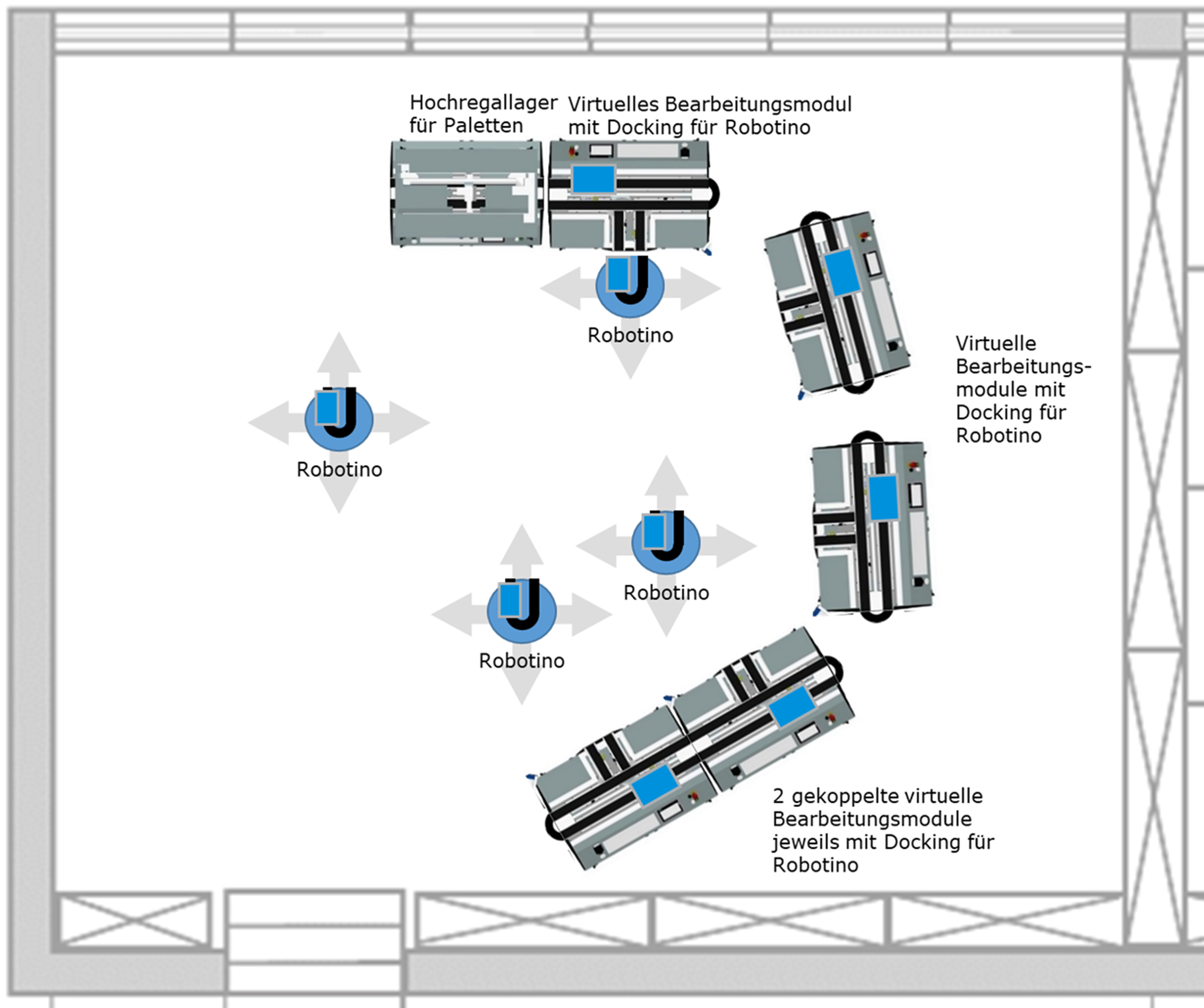 Hochregallager für Paletten

Virtuelles Bearbeitungsmodul mit Docking für Robotino

Robotino

Virtuelle Bearbeitungsmodule mit Docking für Robotino

Robotino

Robotino

Robotino

2 gekoppelte virtuelle Bearbeitungsmodule jeweils mit Docking für Robotino